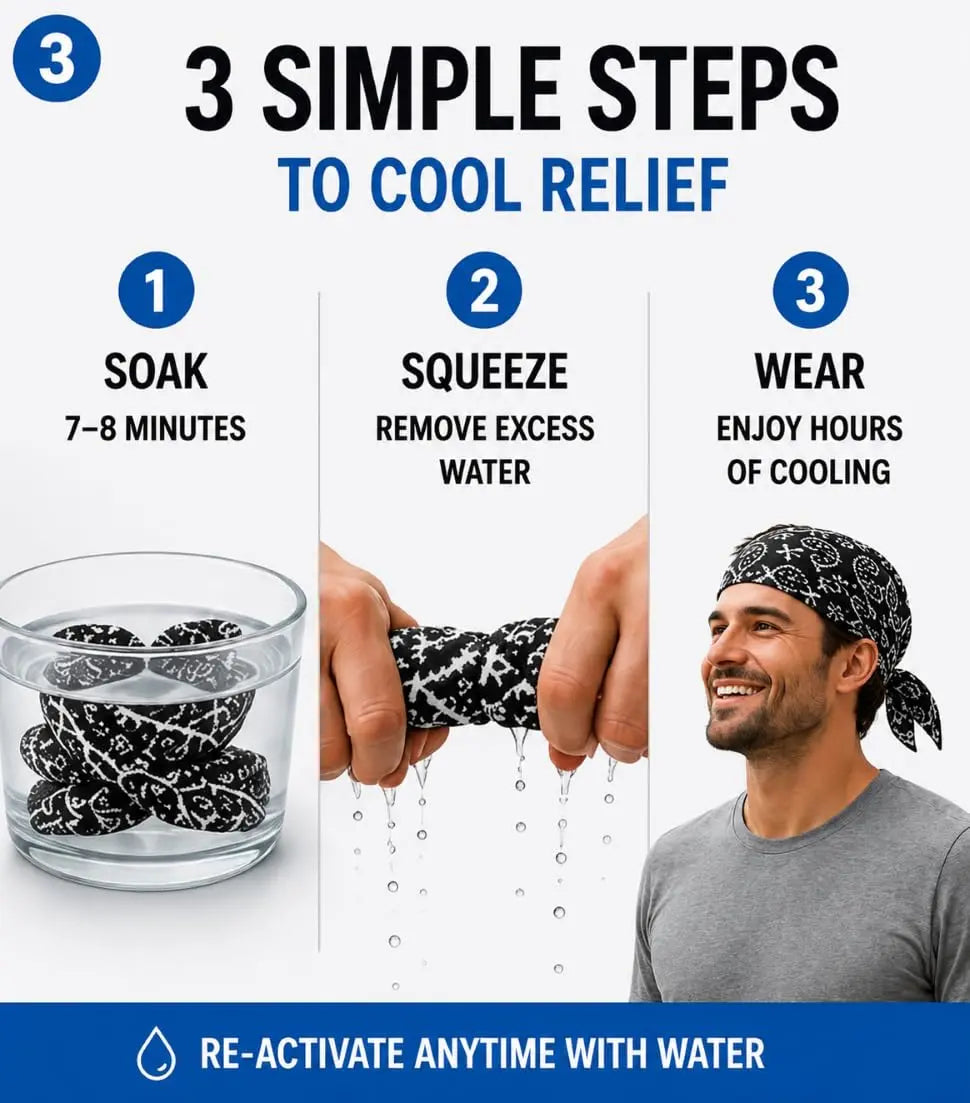 3

3 SIMPLE STEPS
TO COOL RELIEF

1
SOAK
7–8 MINUTES

2
SQUEEZE
REMOVE EXCESS WATER

3
WEAR
ENJOY HOURS OF COOLING

RE-ACTIVATE ANYTIME WITH WATER